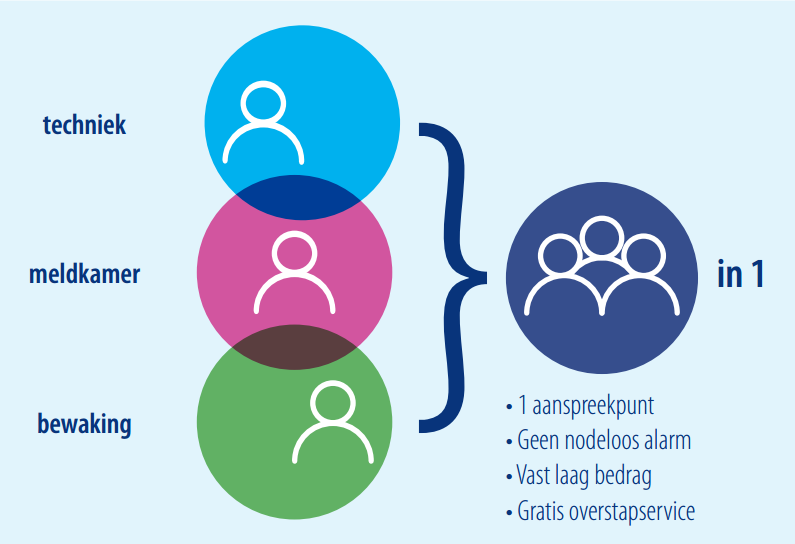 techniek

meldkamer

bewaking

in 1

• 1 aanspreekpunt
• Geen nodeloos alarm
• Vast laag bedrag
• Gratis overstapservice